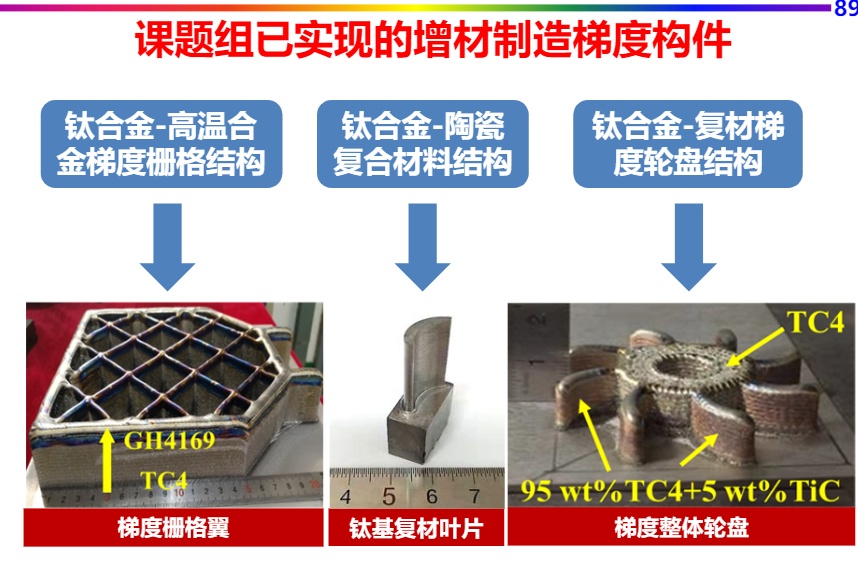 89

课题组已实现的增材制造梯度构件

钛合金-高温合金梯度栅格结构

钛合金-陶瓷复合材料结构

钛合金-复材梯度轮盘结构

GH4169

TC4

4 5 6 7

TC4

95 wt%TC4+5 wt%TiC

梯度栅格翼

钛基复材叶片

梯度整体轮盘