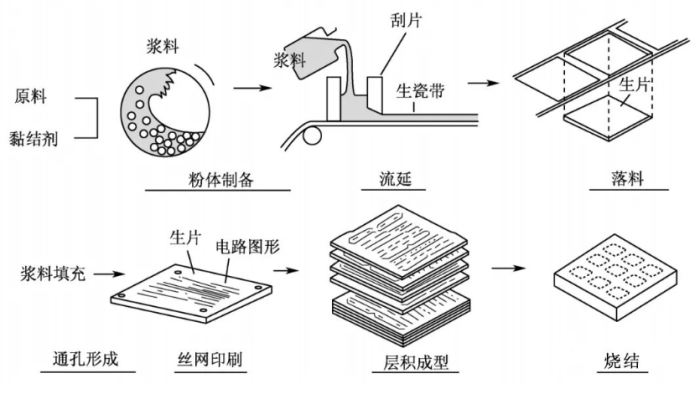 原料

黏结剂

浆料

粉体制备

浆料

刮片

生瓷带

流延

生片

落料

浆料填充

生片

电路图形

通孔形成

丝网印刷

层积成型

烧结